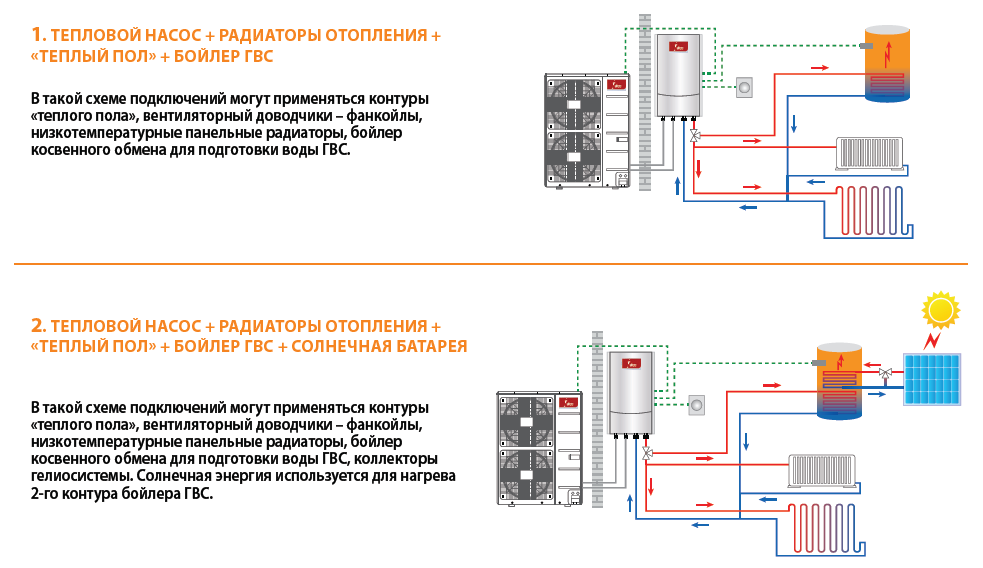 1. ТЕПЛОВОЙ НАСОС + РАДИАТОРЫ ОТОПЛЕНИЯ + «ТЕПЛЫЙ ПОЛ» + БОЙЛЕР ГВС

В такой схеме подключений могут применяться контуры «теплого пола», вентиляторный доводчики – фанкойлы, низкотемпературные панельные радиаторы, бойлер косвенного обмена для подготовки воды ГВС.

2. ТЕПЛОВОЙ НАСОС + РАДИАТОРЫ ОТОПЛЕНИЯ + «ТЕПЛЫЙ ПОЛ» + БОЙЛЕР ГВС + СОЛНЕЧНАЯ БАТАРЕЯ

В такой схеме подключений могут применяться контуры «теплого пола», вентиляторный доводчики – фанкойлы, низкотемпературные панельные радиаторы, бойлер косвенного обмена для подготовки воды ГВС, коллекторы гелиосистемы. Солнечная энергия используется для нагрева 2-го контура бойлера ГВС.