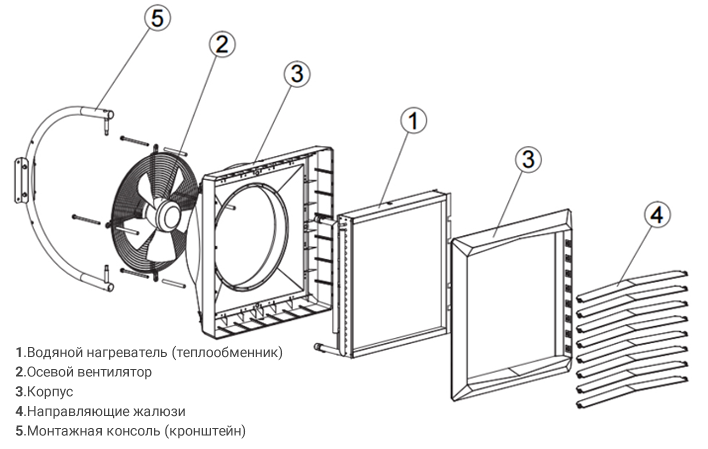 5

2

3

1

3

4

1.Водяной нагреватель (теплообменник)
2.Осевой вентилятор
3.Корпус
4.Направляющие жалюзи
5.Монтажная консоль (кронштейн)