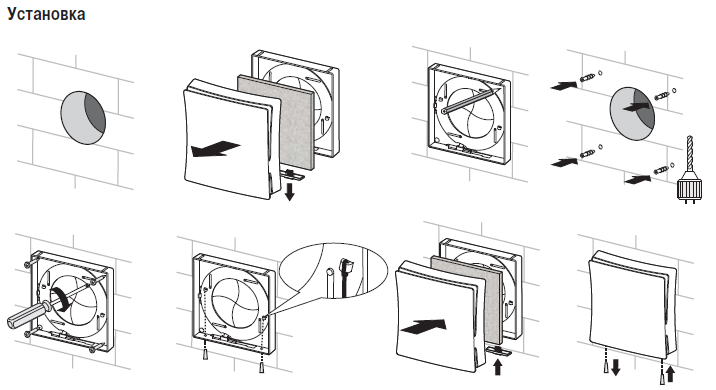 Установка