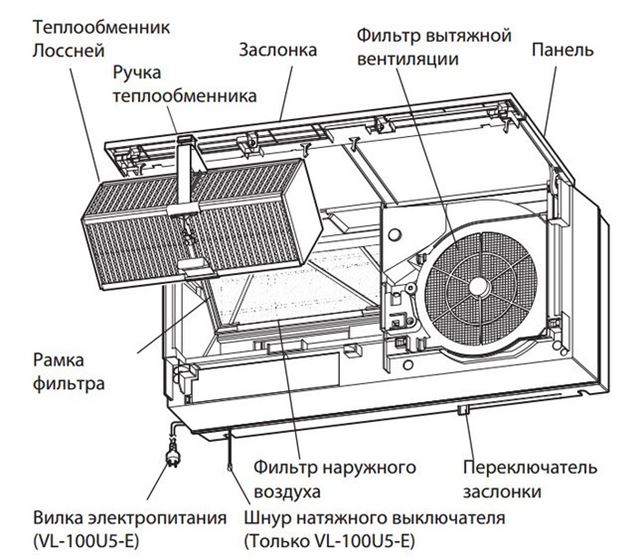 Теплообменник Лоссней

Ручка теплообменника

Заслонка

Фильтр вытяжной вентиляции

Панель

Рамка фильтра

Фильтр наружного воздуха

Переключатель заслонки

Вилка электропитания (VL-100U5-E)

Шнур натяжного выключателя (Только VL-100U5-E)